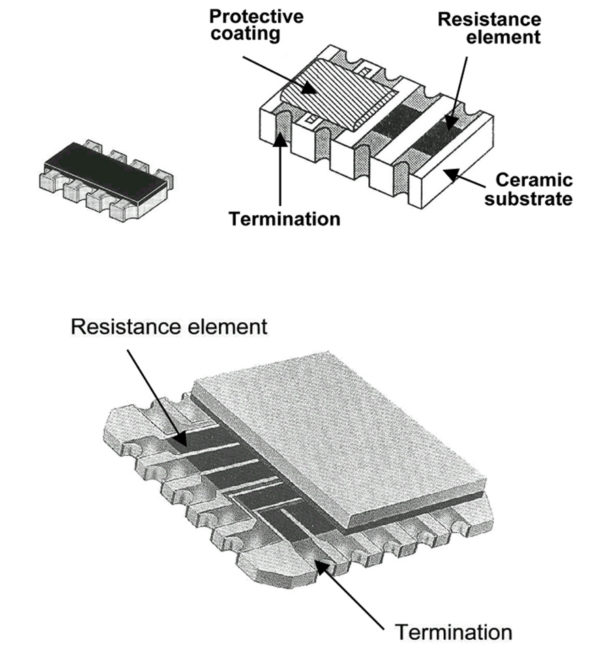 Protective coating

Resistance element

Ceramic substrate

Termination

Resistance element

Termination