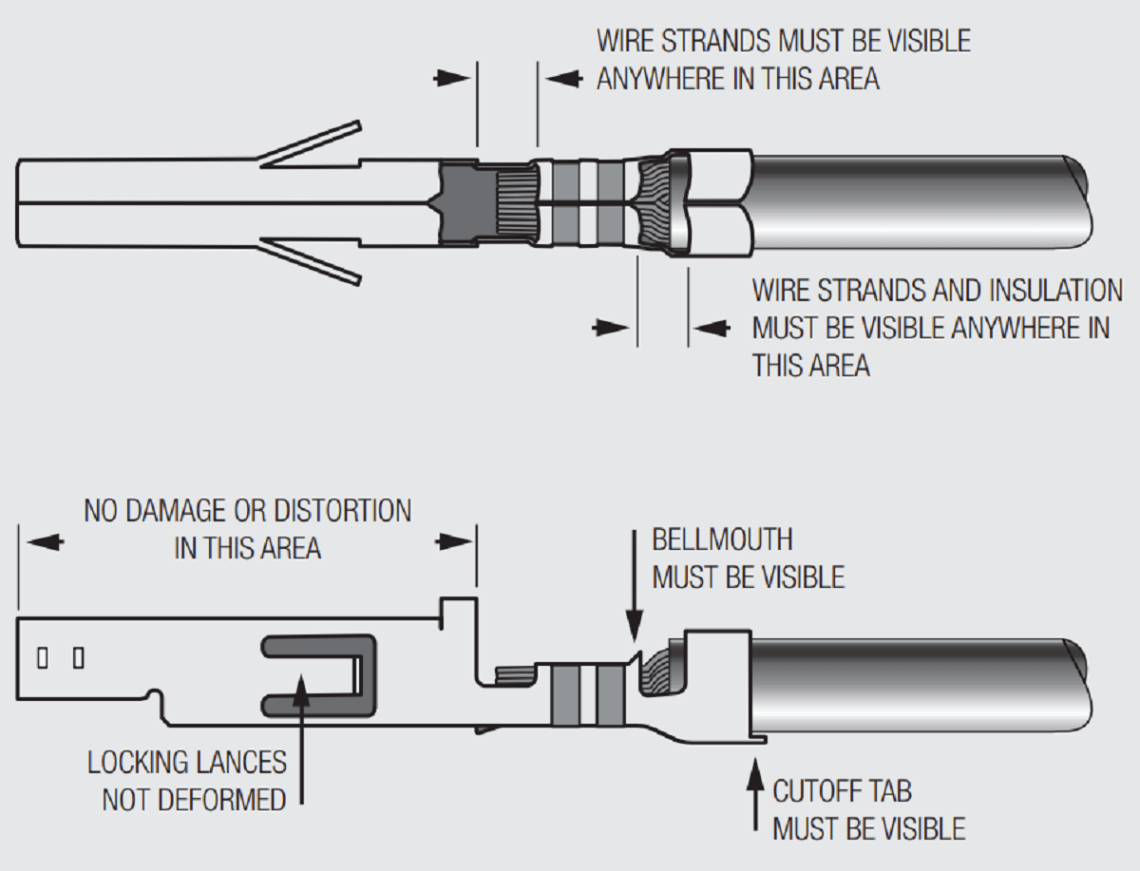 WIRE STRANDS MUST BE VISIBLE ANYWHERE IN THIS AREA

WIRE STRANDS AND INSULATION MUST BE VISIBLE ANYWHERE IN THIS AREA

NO DAMAGE OR DISTORTION IN THIS AREA

BELLMOUTH MUST BE VISIBLE

LOCKING LANCES NOT DEFORMED

CUTOFF TAB MUST BE VISIBLE