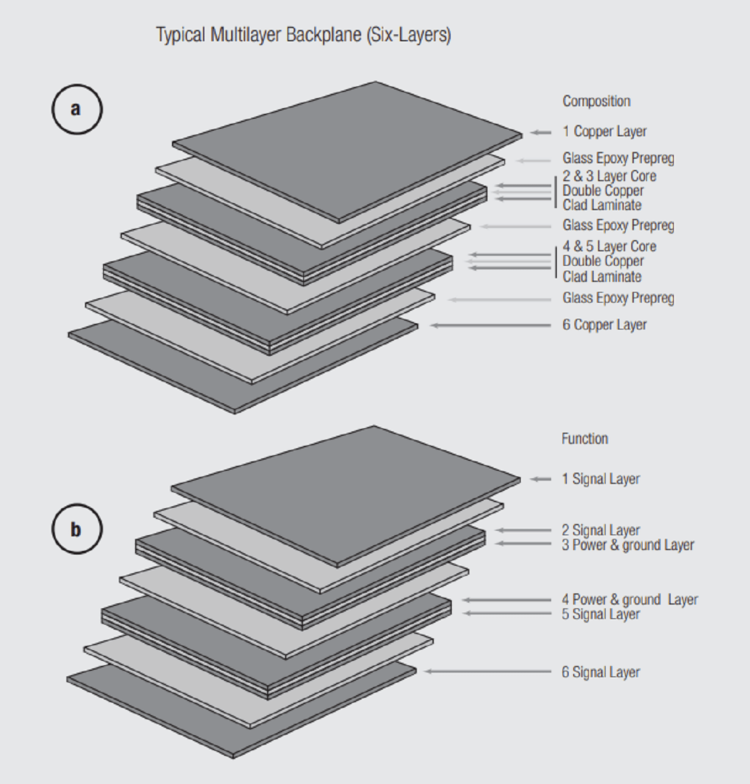 Typical Multilayer Backplane (Six-Layers)

a

Composition

1 Copper Layer

Glass Epoxy Prepreg

2 & 3 Layer Core
Double Copper
Clad Laminate

Glass Epoxy Prepreg

4 & 5 Layer Core
Double Copper
Clad Laminate

Glass Epoxy Prepreg

6 Copper Layer

b

Function

1 Signal Layer

2 Signal Layer
3 Power & ground Layer

4 Power & ground Layer
5 Signal Layer

6 Signal Layer