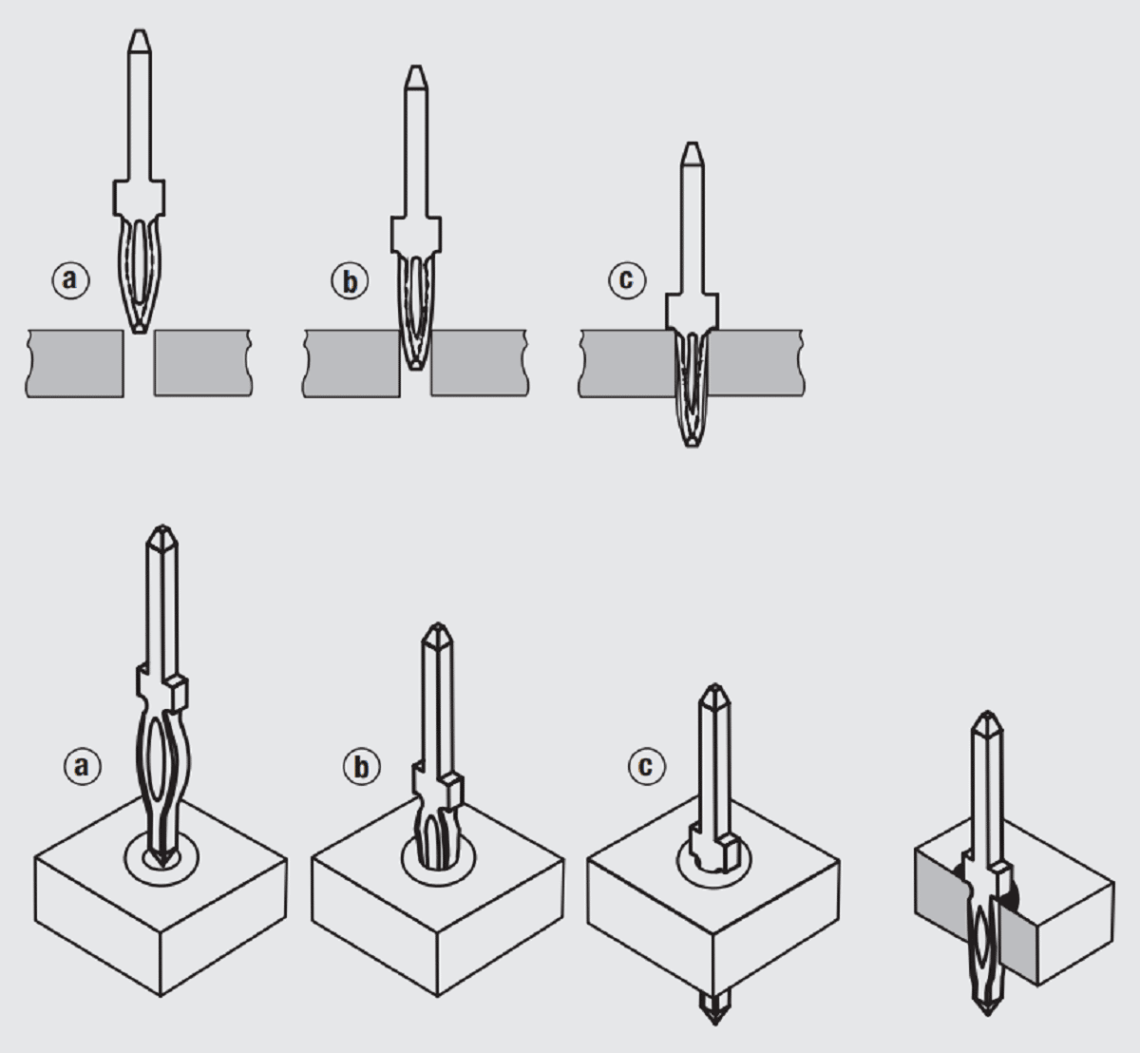 a
b
c
a
b
c