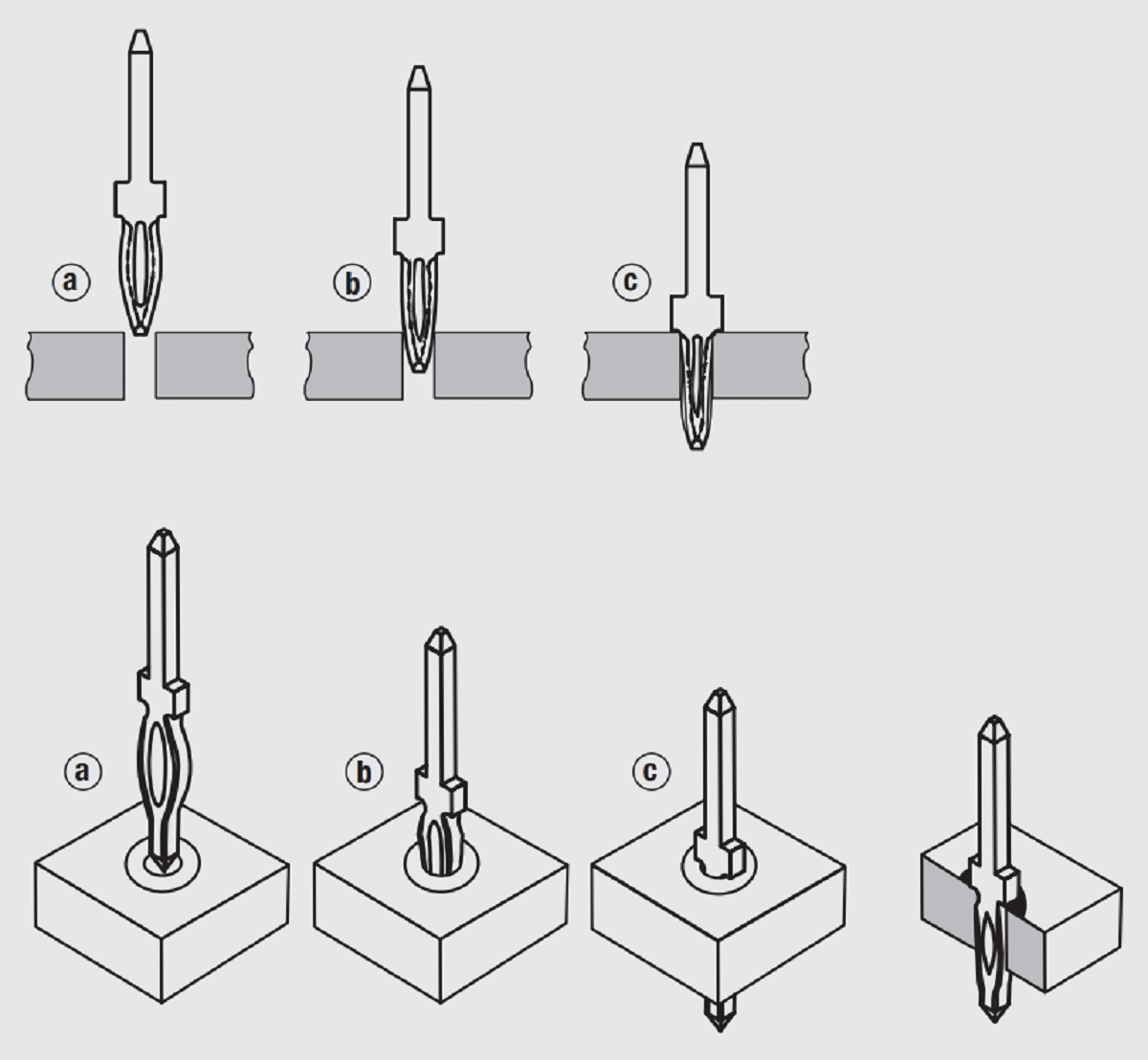 a

b

c

a

b

c