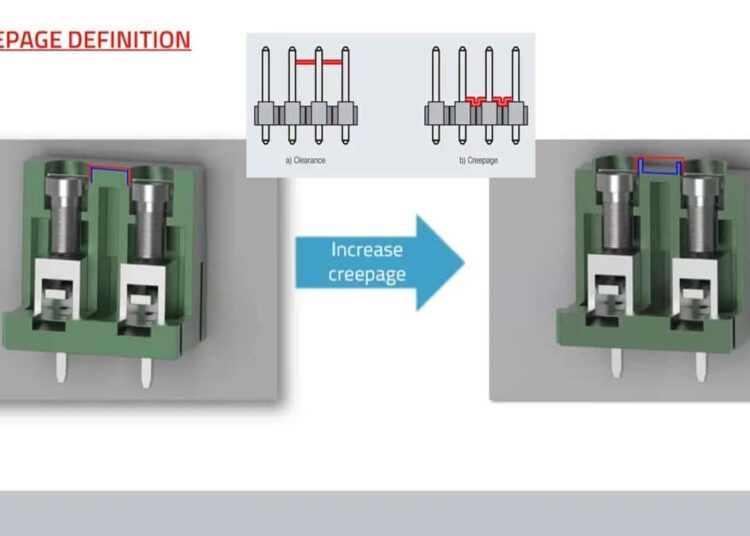 EPAGE DEFINITION

a) Clearance

b) Creepage

Increase creepage