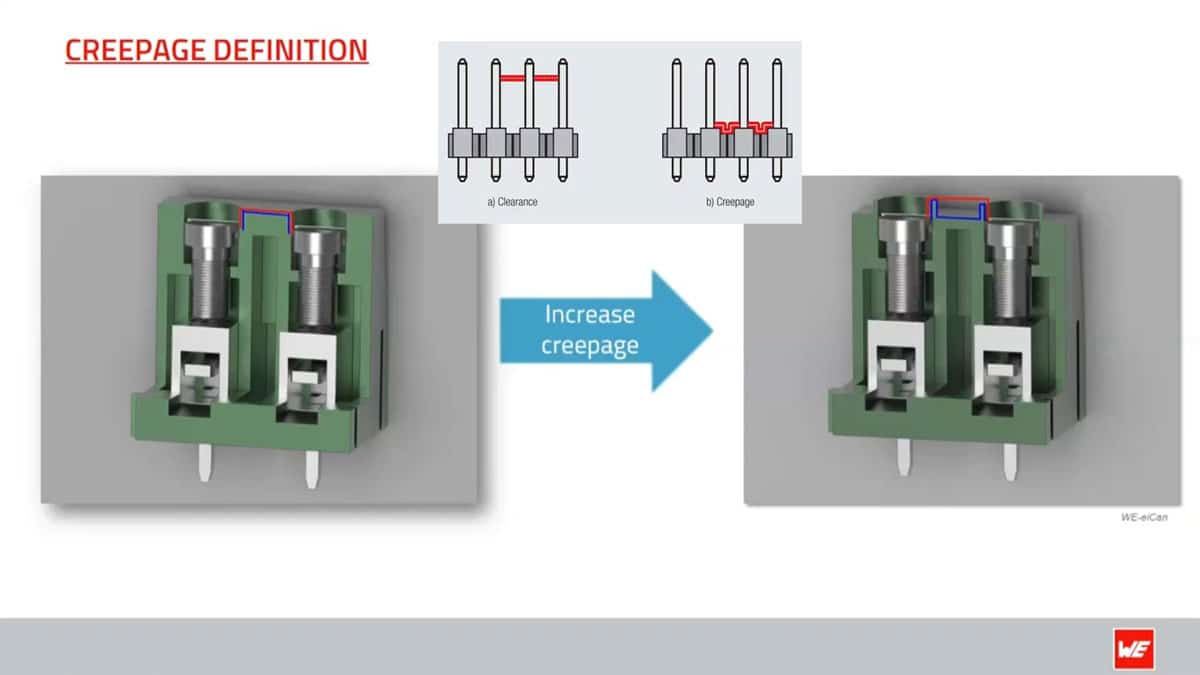 CREEPAGE DEFINITION

a) Clearance

b) Creepage

Increase creepage

WE-eiCan

WE