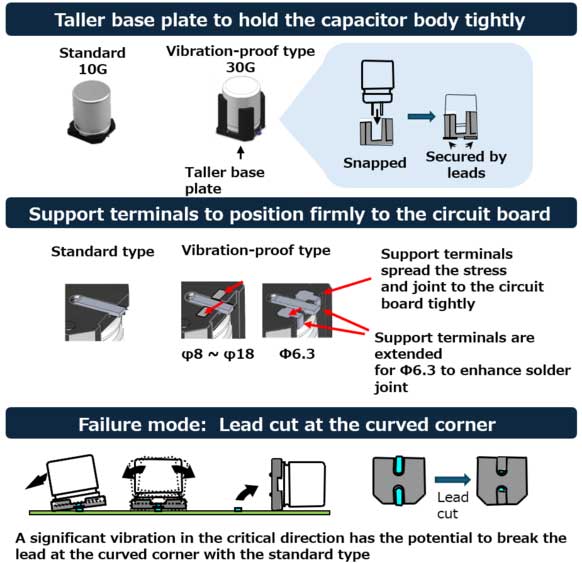 Taller base plate to hold the capacitor body tightly

Standard 10G

Vibration-proof type 30G

Taller base plate

Snapped

Secured by leads

Support terminals to position firmly to the circuit board

Standard type

Vibration-proof type

φ8 ~ φ18

Φ6.3

Support terminals spread the stress and joint to the circuit board tightly

Support terminals are extended for Φ6.3 to enhance solder joint

Failure mode: Lead cut at the curved corner

Lead cut

A significant vibration in the critical direction has the potential to break the lead at the curved corner with the standard type